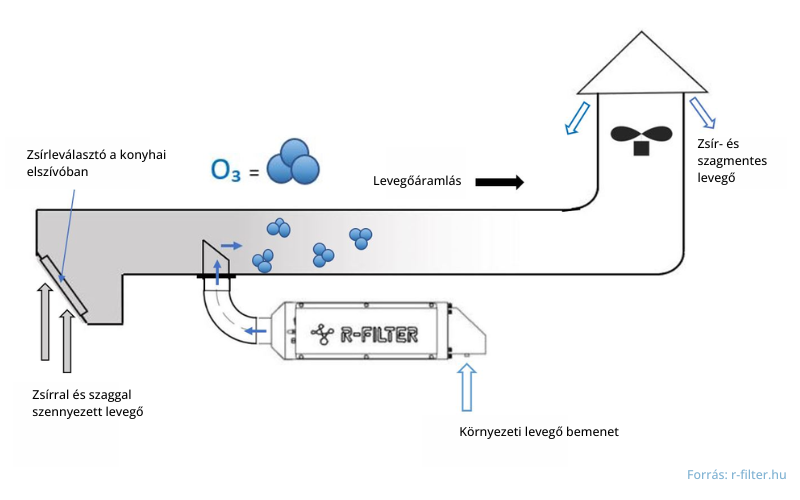 Zsírleválasztó a konyhai elszívóban

$O_3$ =

Levegőáramlás

Zsír- és szagmentes levegő

R-FILTER

Zsírral és szaggal szennyezett levegő

Környezeti levegő bemenet

Forrás: r-filter.hu